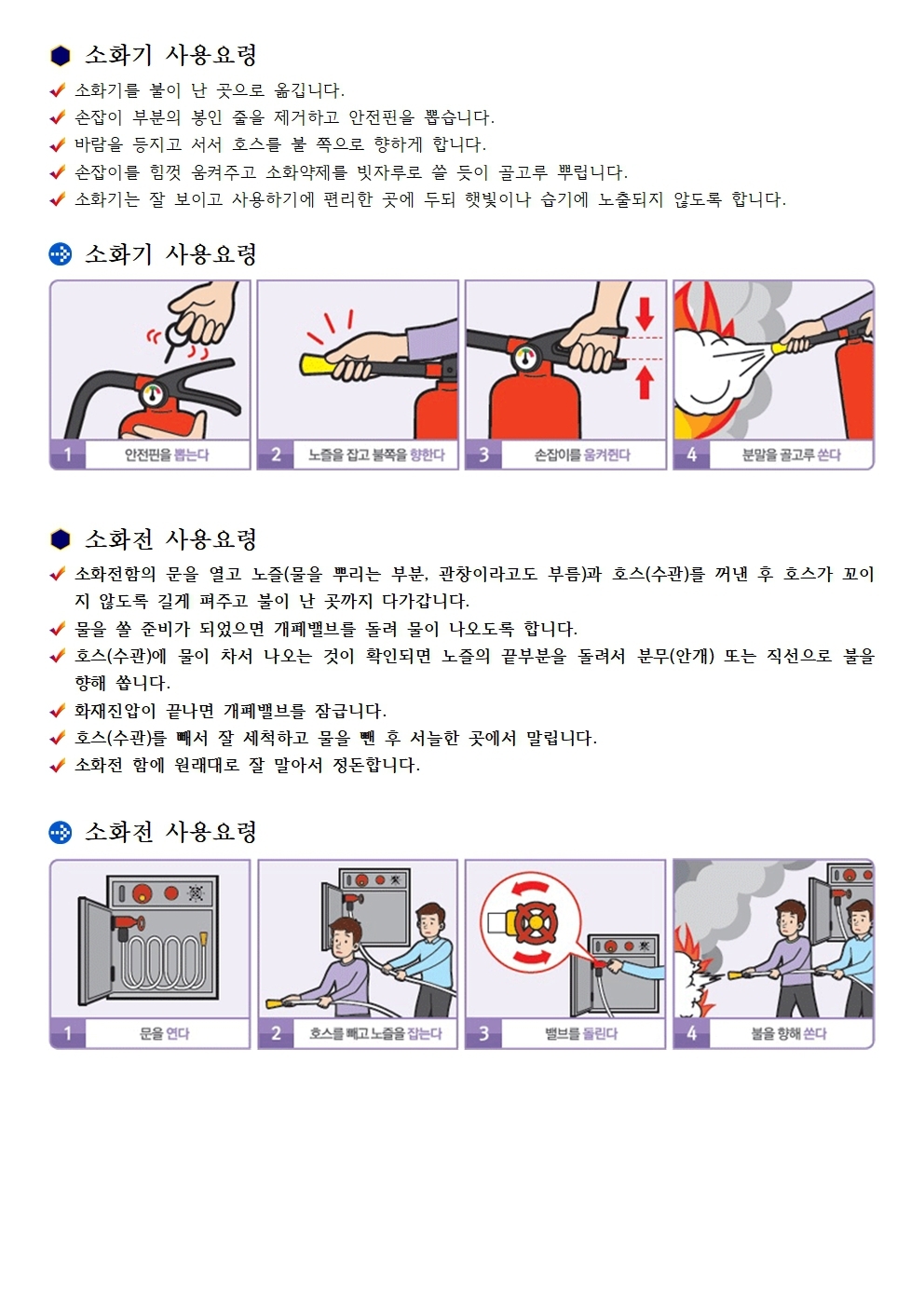 소화기 사용요령

소화기를 불이 난 곳으로 옮깁니다.
손잡이 부분의 봉인 줄을 제거하고 안전핀을 뽑습니다.
바람을 등지고 서서 호스를 불 쪽으로 향하게 합니다.
손잡이를 힘껏 움켜주고 소화약제를 빗자루로 쓸 듯이 골고루 뿌립니다.
소화기는 잘 보이고 사용하기에 편리한 곳에 두되 햇빛이나 습기에 노출되지 않도록 합니다.

소화기 사용요령

1 안전핀을 뽑는다
2 노즐을 잡고 불쪽을 향한다
3 손잡이를 움켜쥔다
4 분말을 골고루 쏜다

소화전 사용요령

소화전함의 문을 열고 노즐(물을 뿌리는 부분, 관창이라고도 부름)과 호스(수관)를 꺼낸 후 호스가 꼬이지 않도록 길게 펴주고 불이 난 곳까지 다가갑니다.
물을 쏠 준비가 되었으면 개폐밸브를 돌려 물이 나오도록 합니다.
호스(수관)에 물이 차서 나오는 것이 확인되면 노즐의 끝부분을 돌려서 분무(안개) 또는 직선으로 불을 향해 쏩니다.
화재진압이 끝나면 개폐밸브를 잠급니다.
호스(수관)를 빼서 잘 세척하고 물을 뺀 후 서늘한 곳에서 말립니다.
소화전 함에 원래대로 잘 말아서 정돈합니다.

소화전 사용요령

1 문을 연다
2 호스를 빼고 노즐을 잡는다
3 밸브를 돌린다
4 불을 향해 쏜다