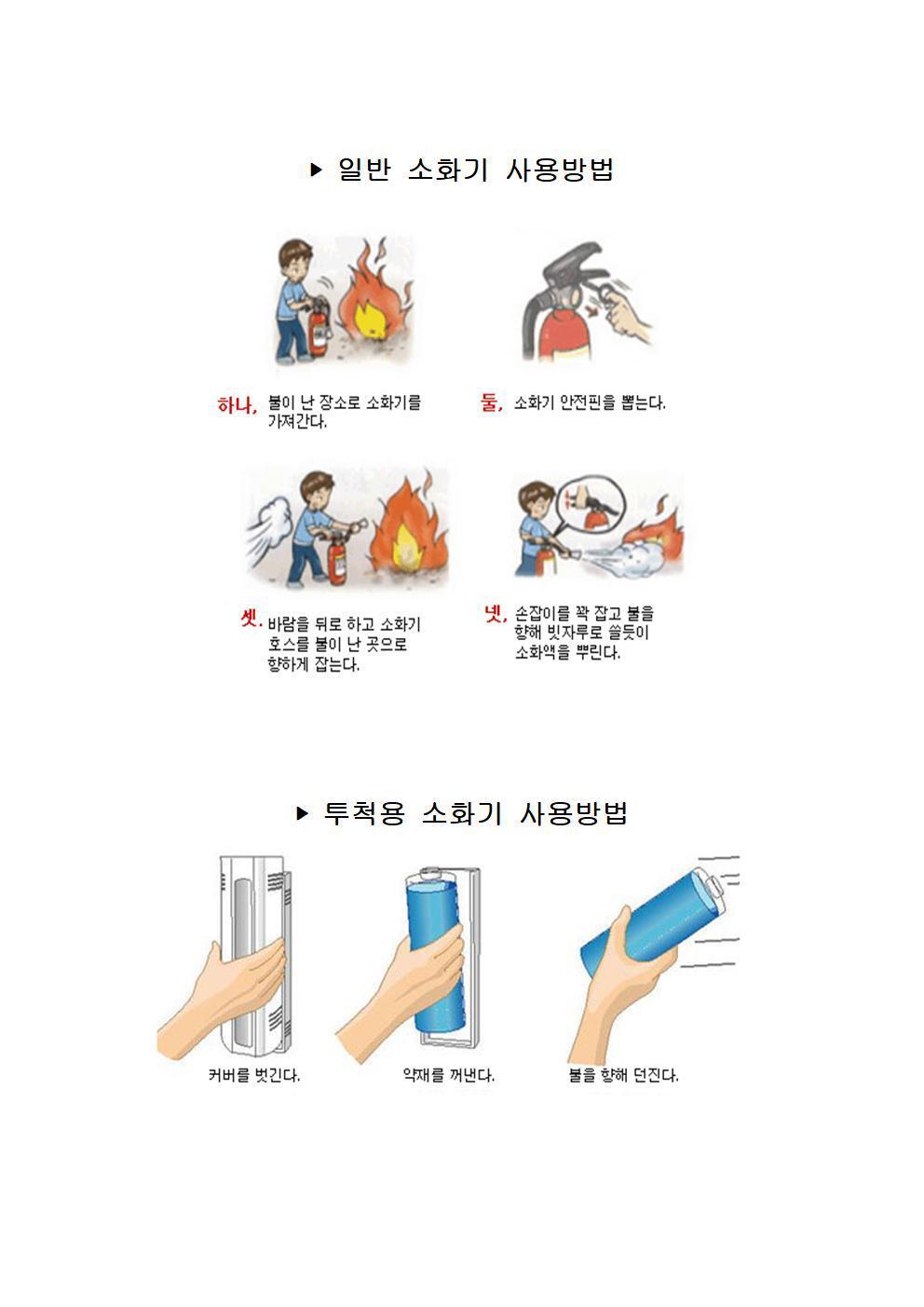 ▶ 일반 소화기 사용방법

하나, 불이 난 장소로 소화기를 가져간다.

둘, 소화기 안전핀을 뽑는다.

셋. 바람을 뒤로 하고 소화기 호스를 불이 난 곳으로 향하게 잡는다.

넷, 손잡이를 꽉 잡고 불을 향해 빗자루로 쓸듯이 소화액을 뿌린다.

▶ 투척용 소화기 사용방법

커버를 벗긴다.

약재를 꺼낸다.

불을 향해 던진다.